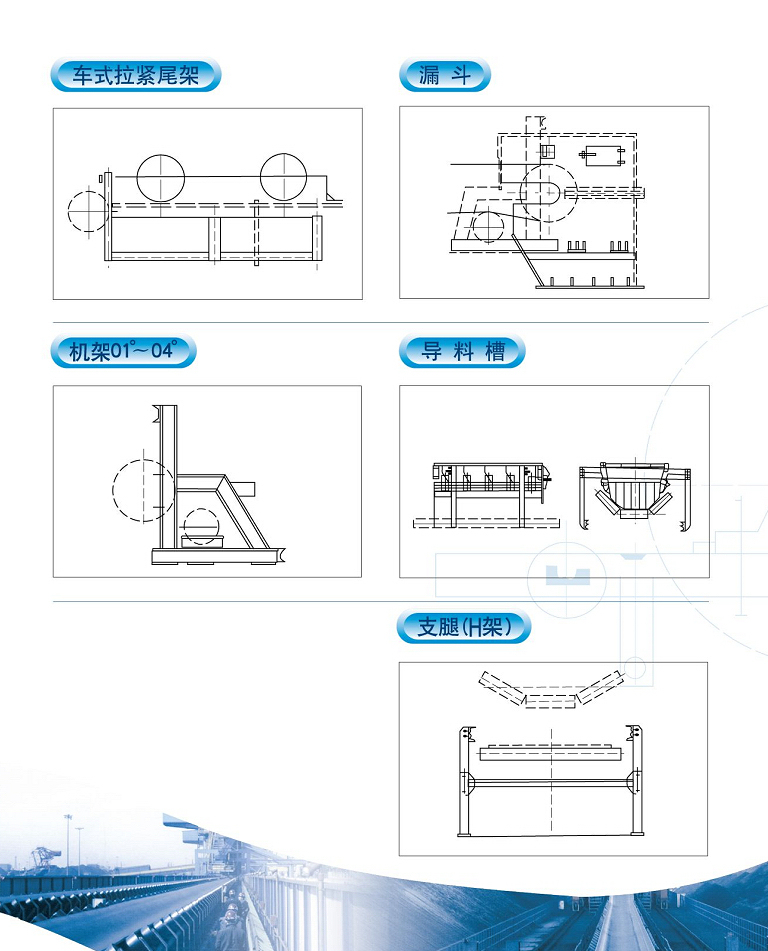 车式拉紧尾架

漏 斗

机架01°~04°

导 料 槽

支腿(H架)